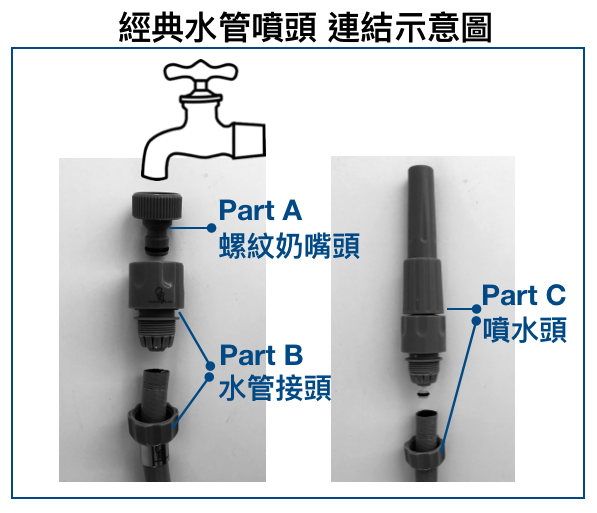 經典水管噴頭 連結示意圖

Part A
螺紋奶嘴頭

Part B
水管接頭

Part C
噴水頭